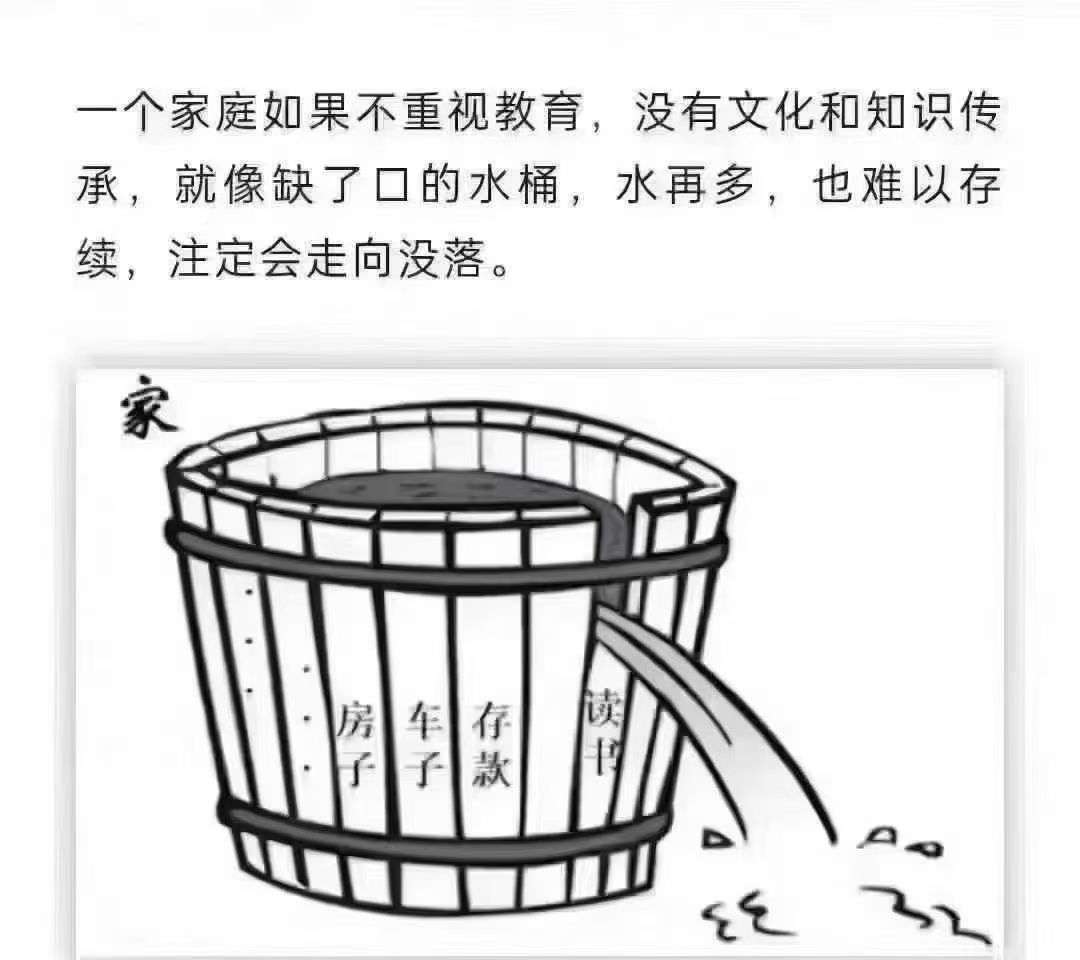 一个家庭如果不重视教育，没有文化和知识传承，就像缺了口的水桶，水再多，也难以存续，注定会走向没落。

家

房子

车子

存款

读书